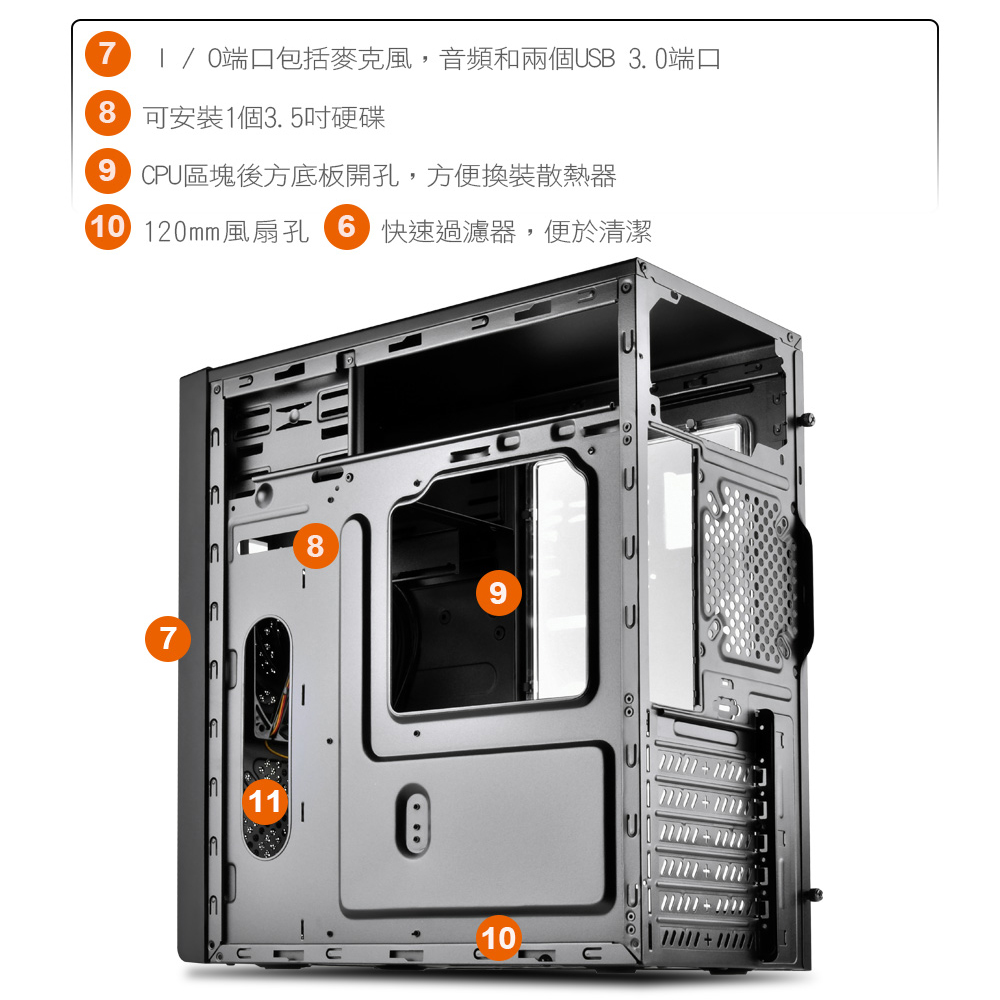 7 I / O端口包括麥克風，音頻和兩個USB 3.0端口

8 可安裝1個3.5吋硬碟

9 CPU區塊後方底板開孔，方便換裝散熱器

10 120mm風扇孔 6 快速過濾器，便於清潔

8

9

7

11

10