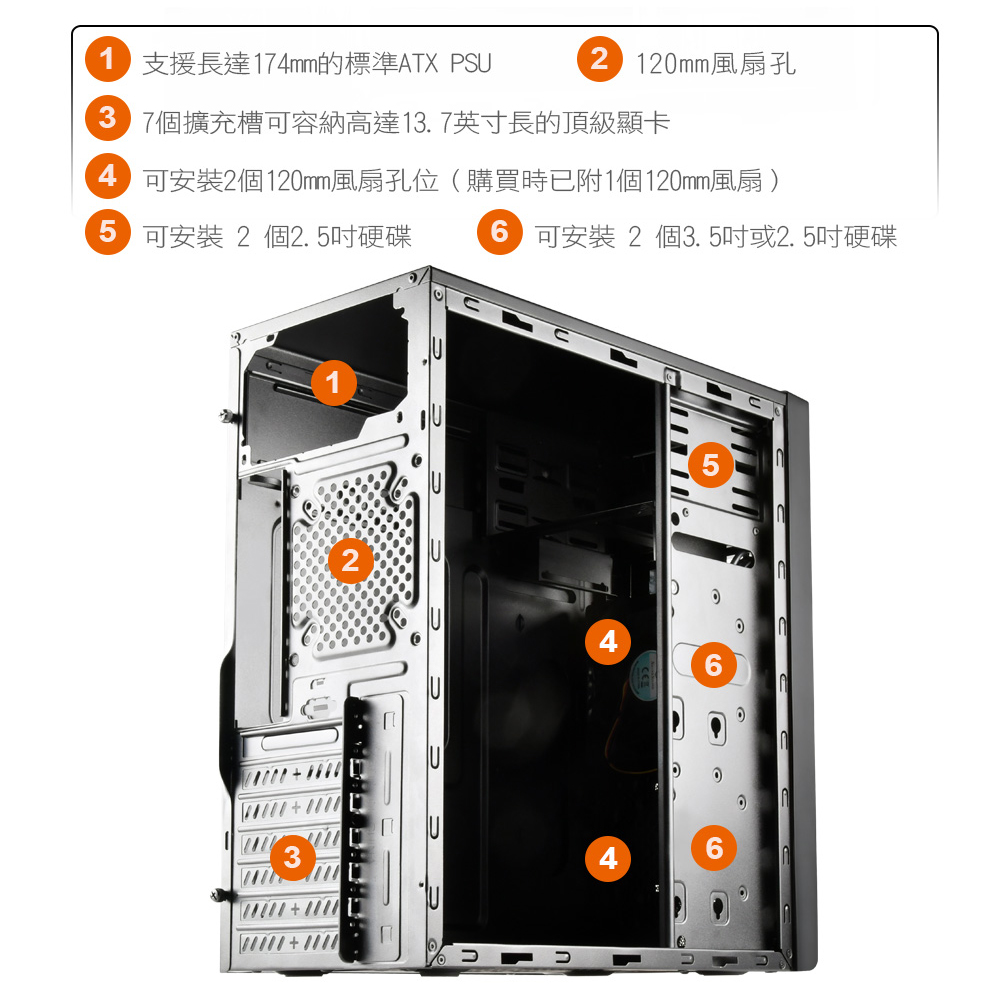 1 支援長達174mm的標準ATX PSU

2 120mm風扇孔

3 7個擴充槽可容納高達13.7英寸長的頂級顯卡

4 可安裝2個120mm風扇孔位（購買時已附1個120mm風扇）

5 可安裝 2 個2.5吋硬碟

6 可安裝 2 個3.5吋或2.5吋硬碟

1

5

2

4

6

3

4

6